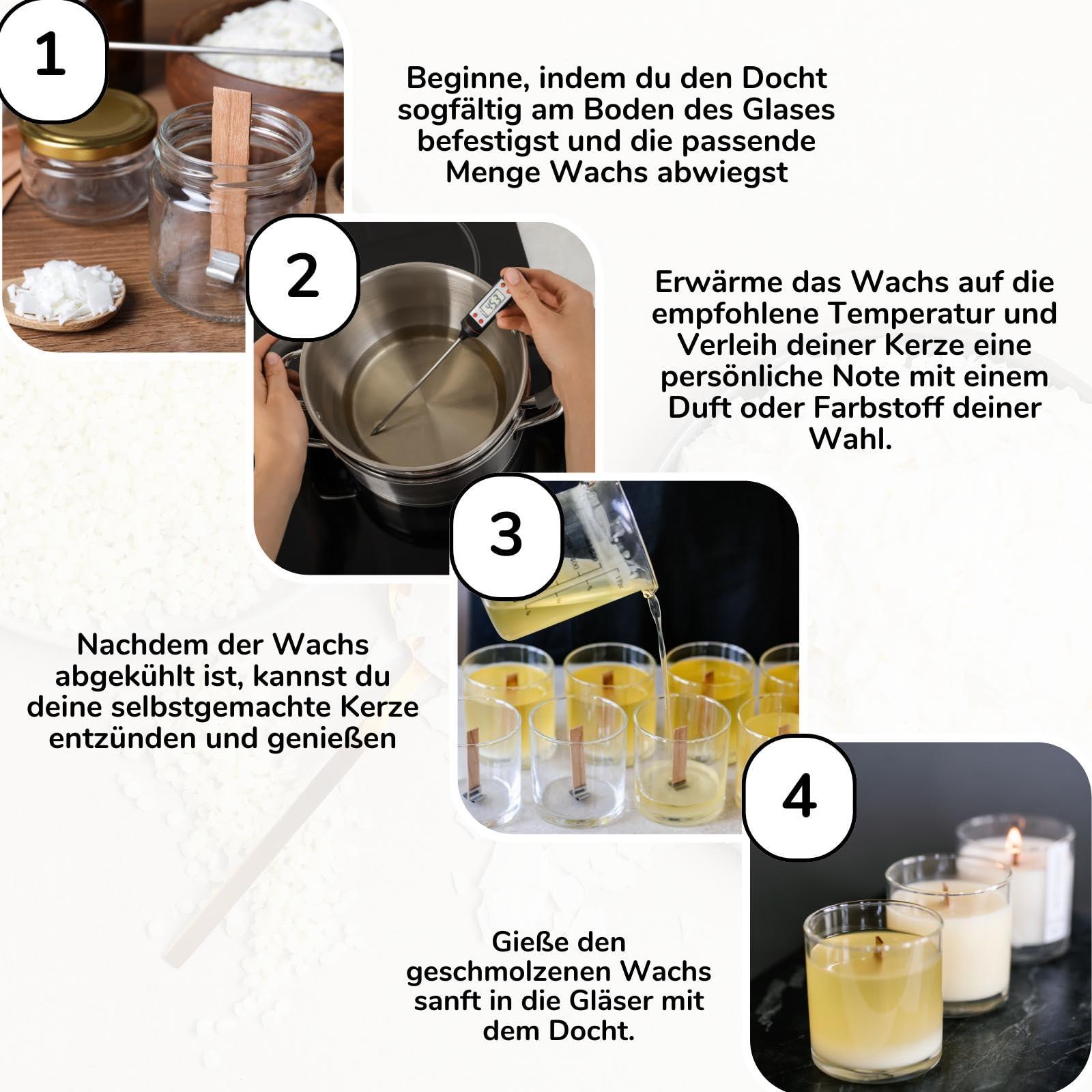 1

Beginne, indem du den Docht sogfältig am Boden des Glases befestigst und die passende Menge Wachs abwiegst

2

Erwärme das Wachs auf die empfohlene Temperatur und Verleih deiner Kerze eine persönliche Note mit einem Duft oder Farbstoff deiner Wahl.

3

Nachdem der Wachs abgekühlt ist, kannst du deine selbstgemachte Kerze entzünden und genießen

4

Gieße den geschmolzenen Wachs sanft in die Gläser mit dem Docht.