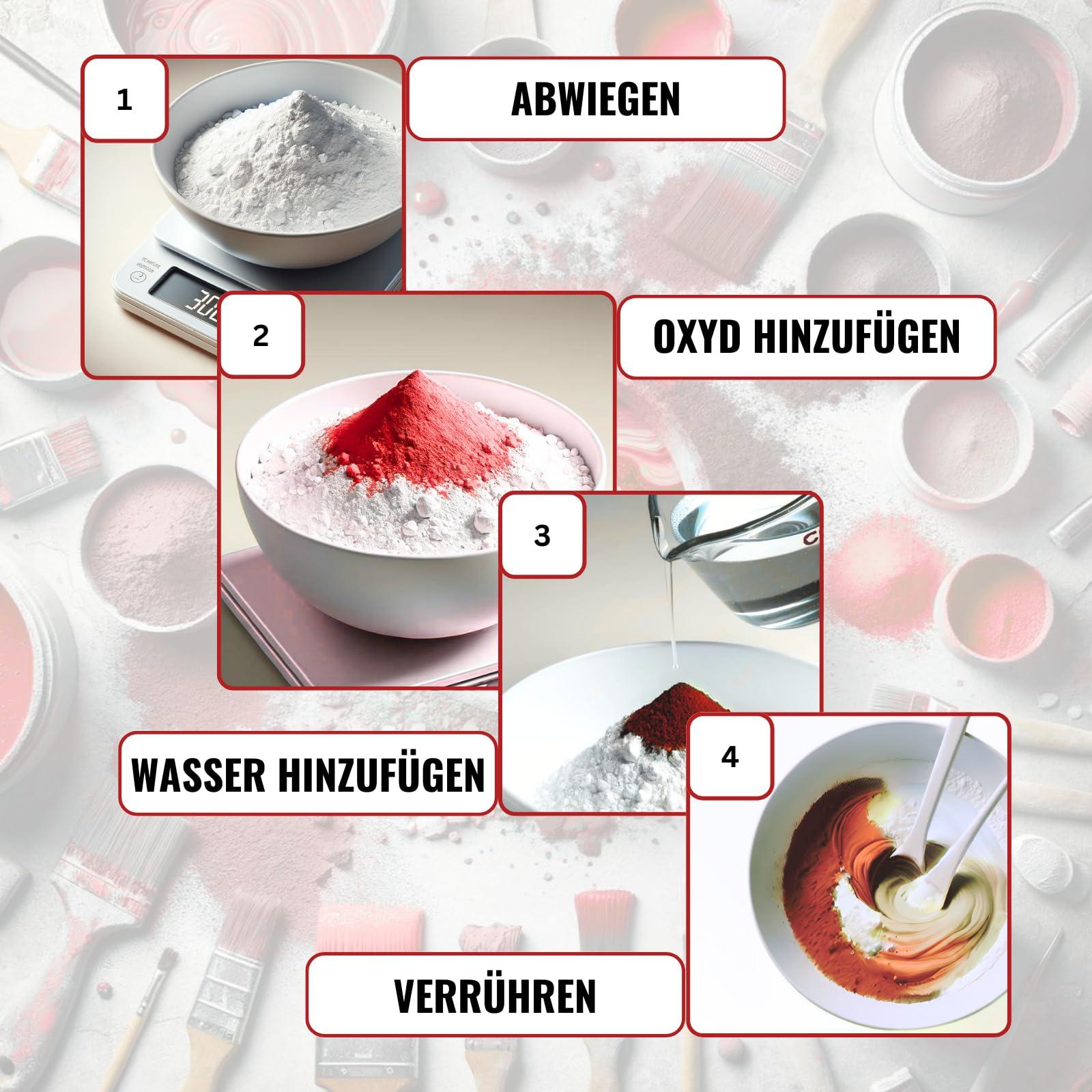 1

ABWIEGEN

2

OXYD HINZUFÜGEN

3

WASSER HINZUFÜGEN

4

VERRÜHREN