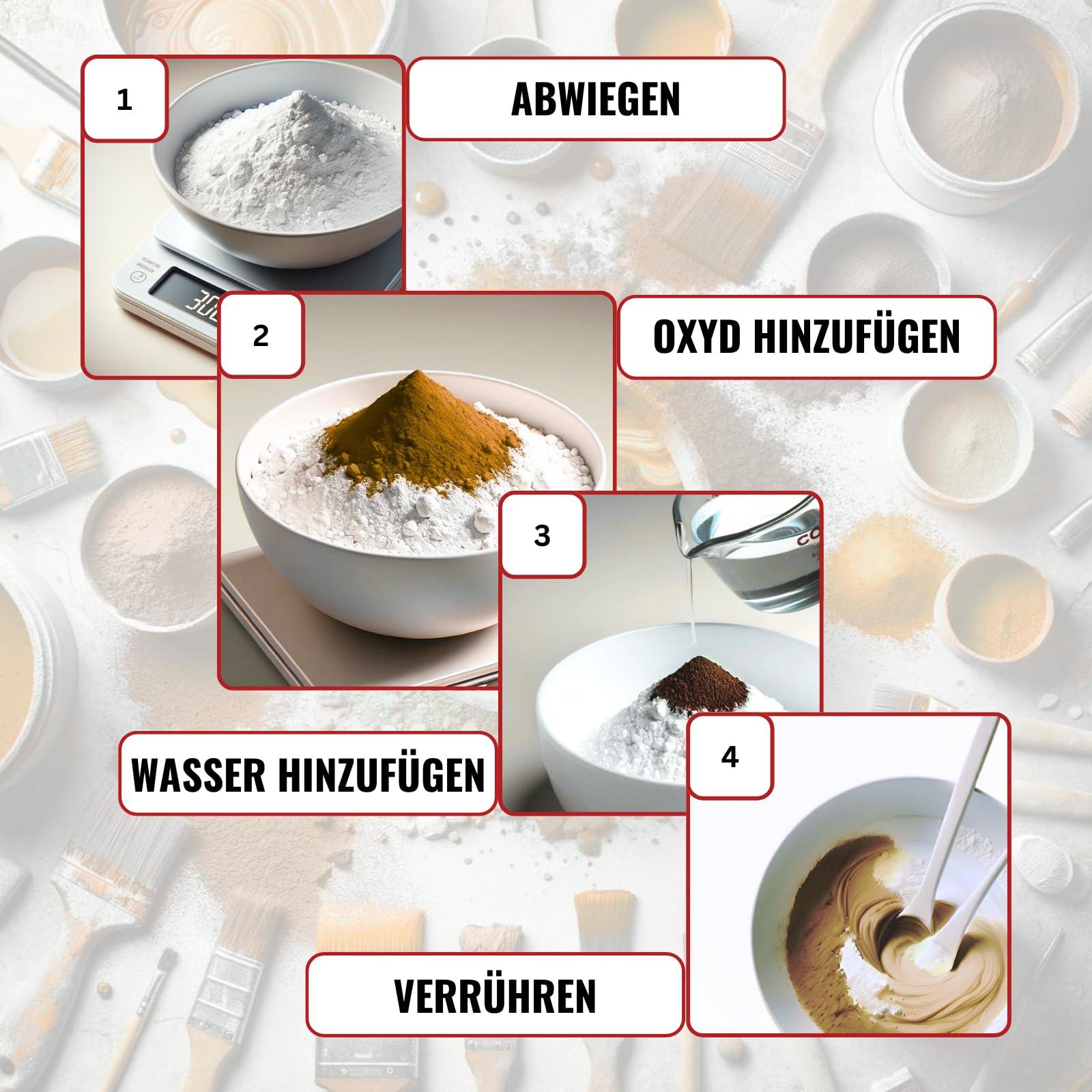 1

ABWIEGEN

2

OXYD HINZUFÜGEN

3

WASSER HINZUFÜGEN

4

VERRÜHREN