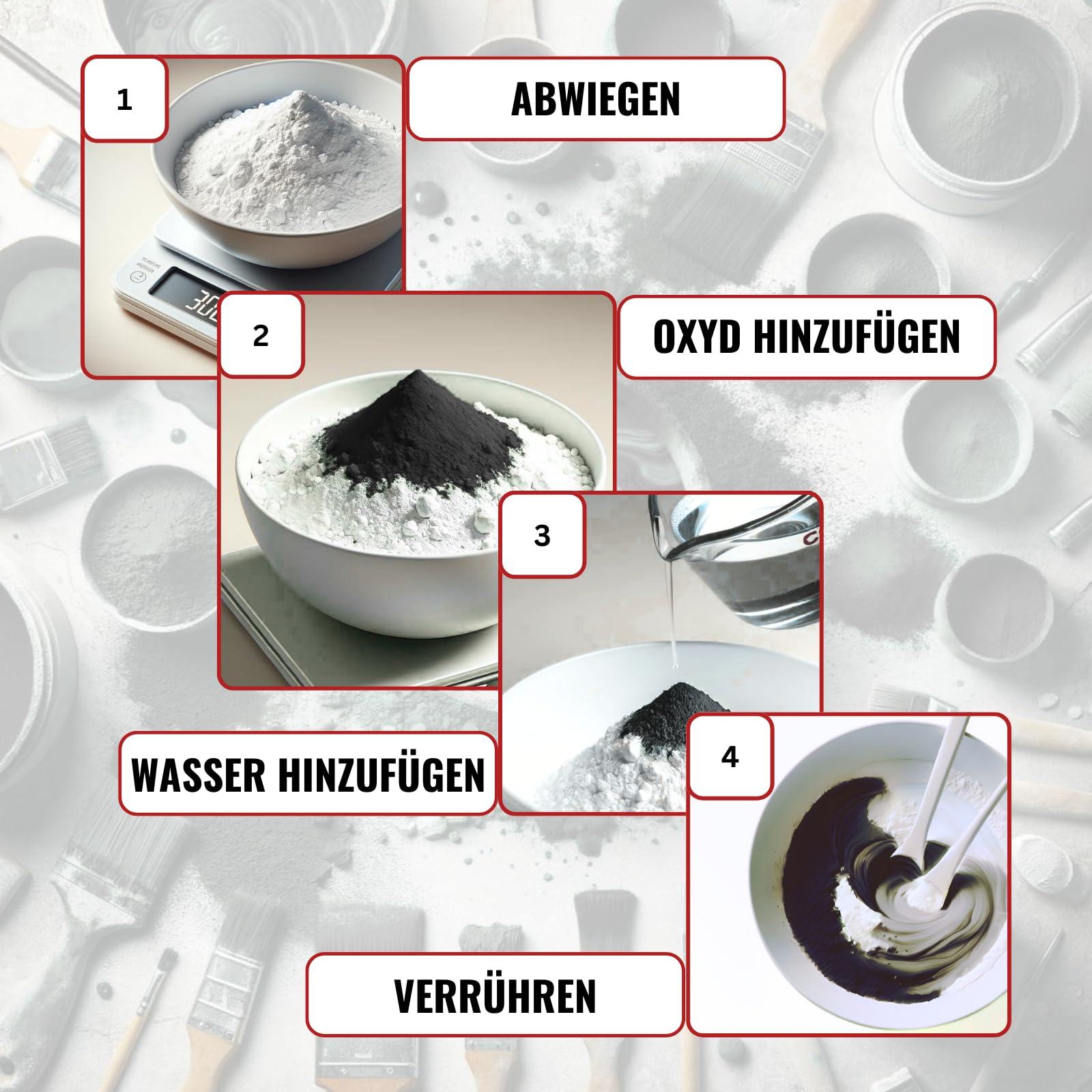 1

ABWIEGEN

2

OXYD HINZUFÜGEN

3

WASSER HINZUFÜGEN

4

VERRÜHREN