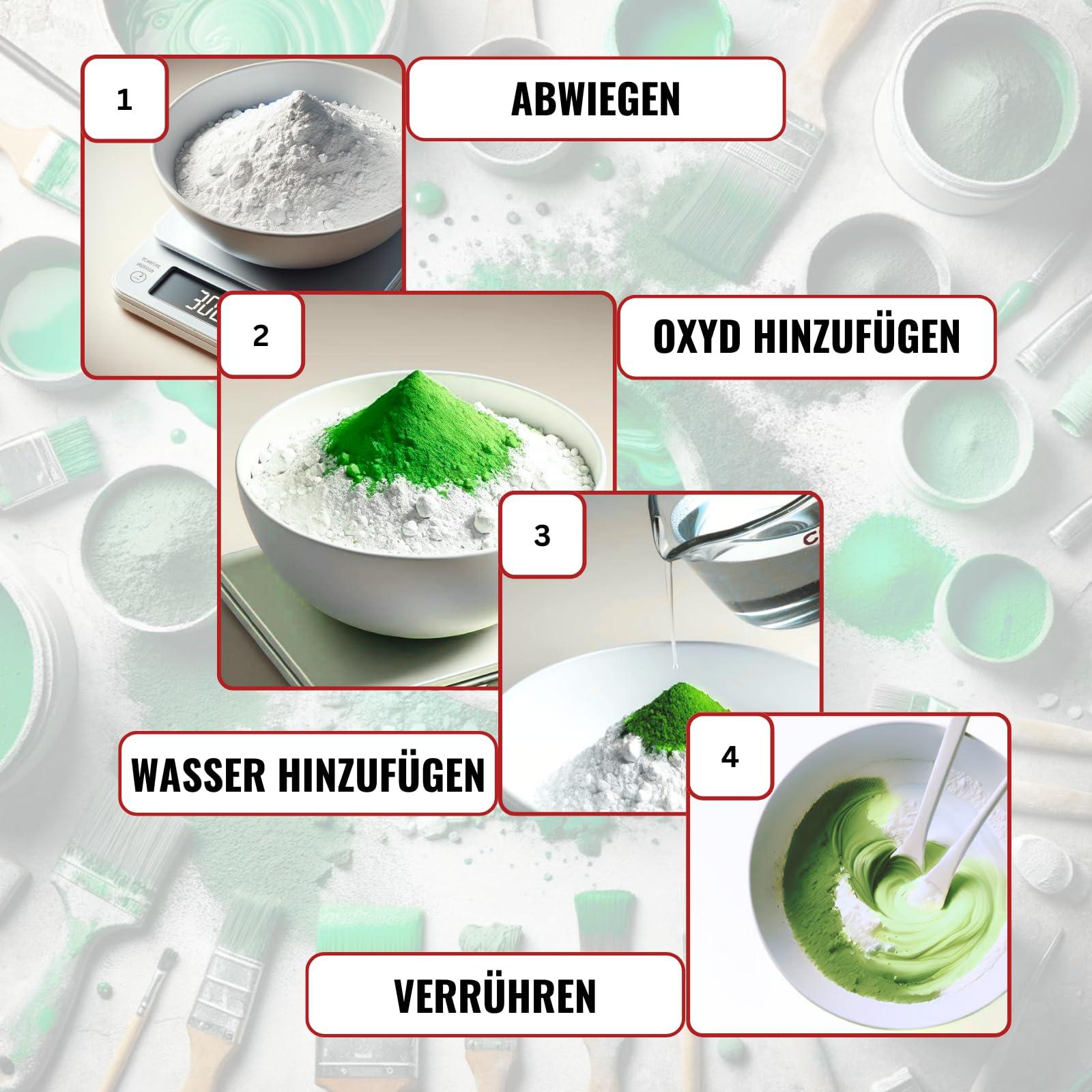 1

ABWIEGEN

2

OXYD HINZUFÜGEN

3

WASSER HINZUFÜGEN

4

VERRÜHREN