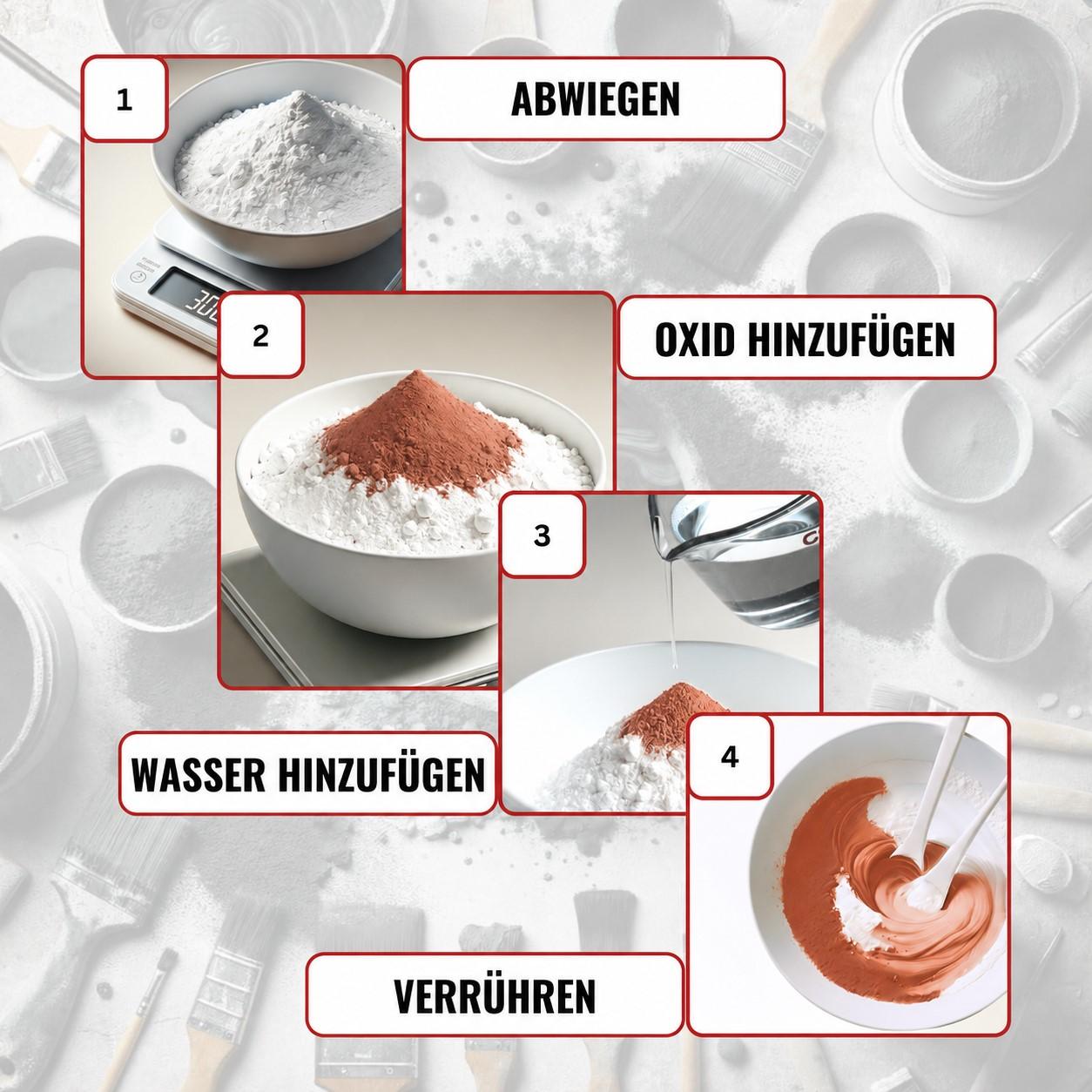 1

ABWIEGEN

2

OXID HINZUFÜGEN

3

WASSER HINZUFÜGEN

4

VERRÜHREN